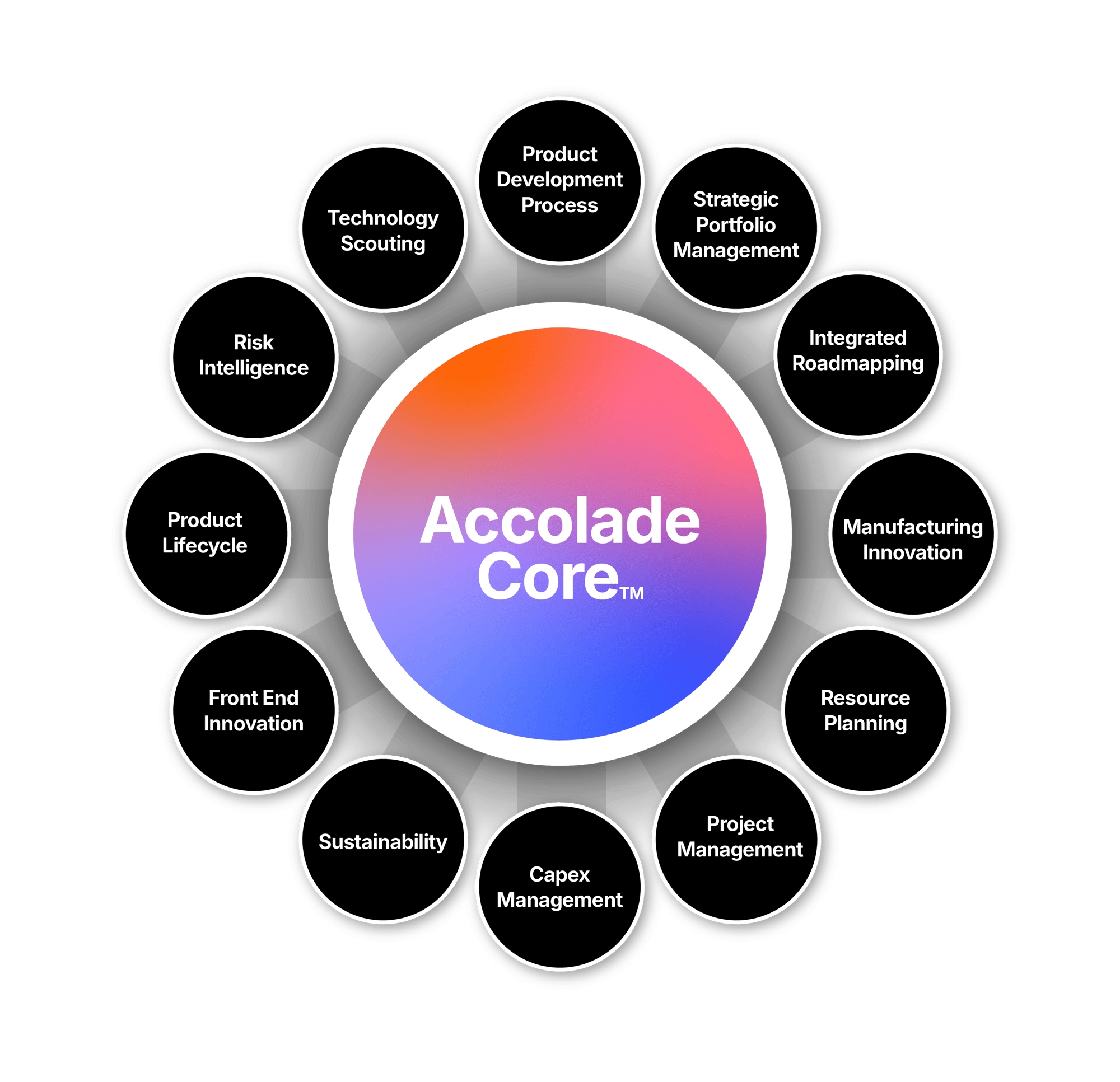 Accolade Core™

Product Development Process

Strategic Portfolio Management

Integrated Roadmapping

Manufacturing Innovation

Resource Planning

Project Management

Capex Management

Sustainability

Front End Innovation

Product Lifecycle

Risk Intelligence

Technology Scouting